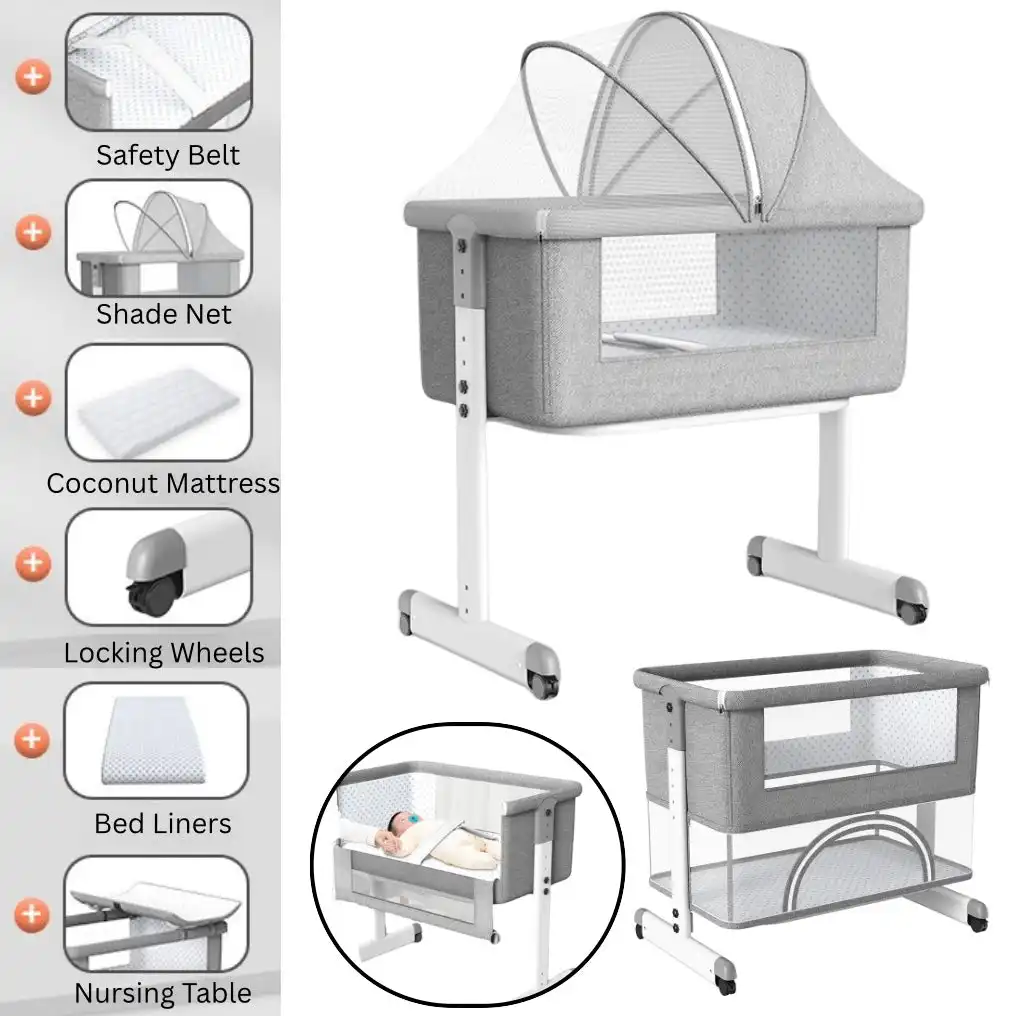 Safety Belt

Shade Net

Coconut Mattress

Locking Wheels

Bed Liners

Nursing Table