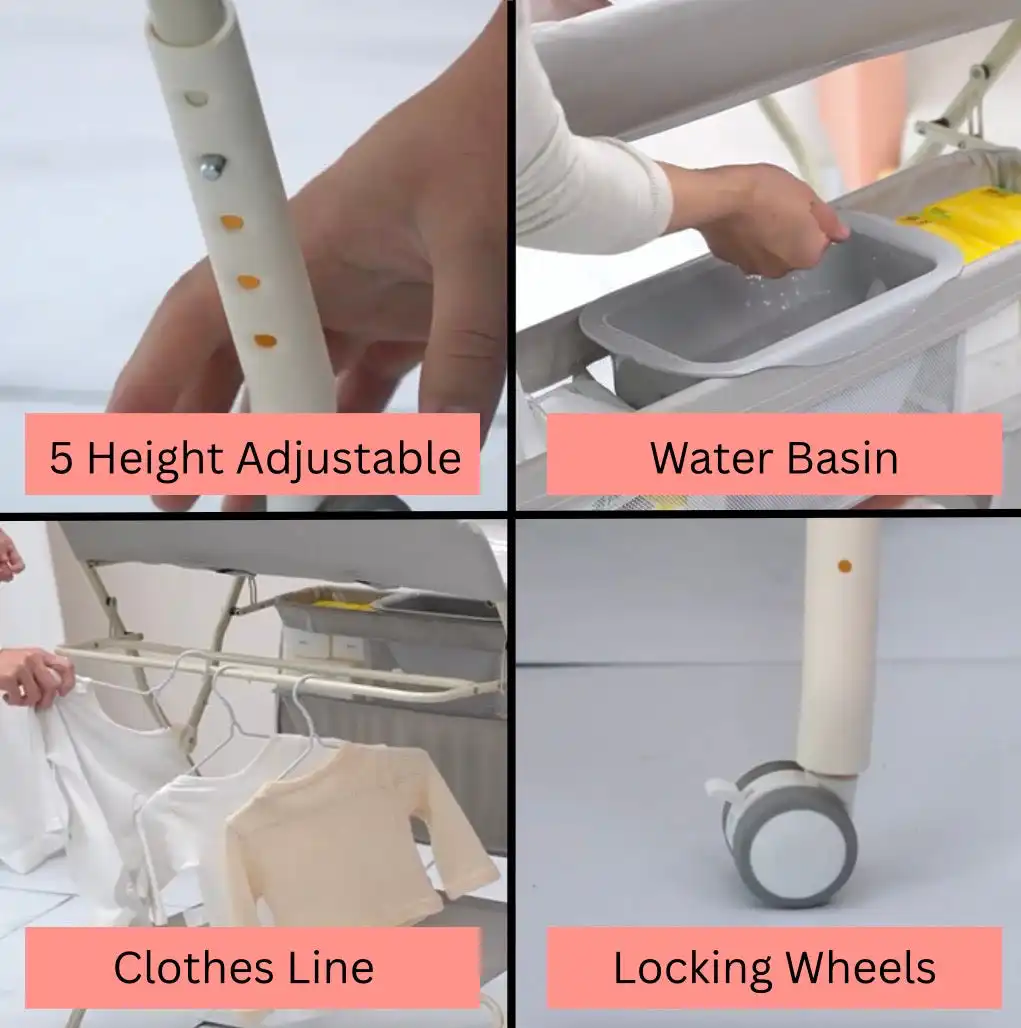 5 Height Adjustable

Water Basin

Clothes Line

Locking Wheels