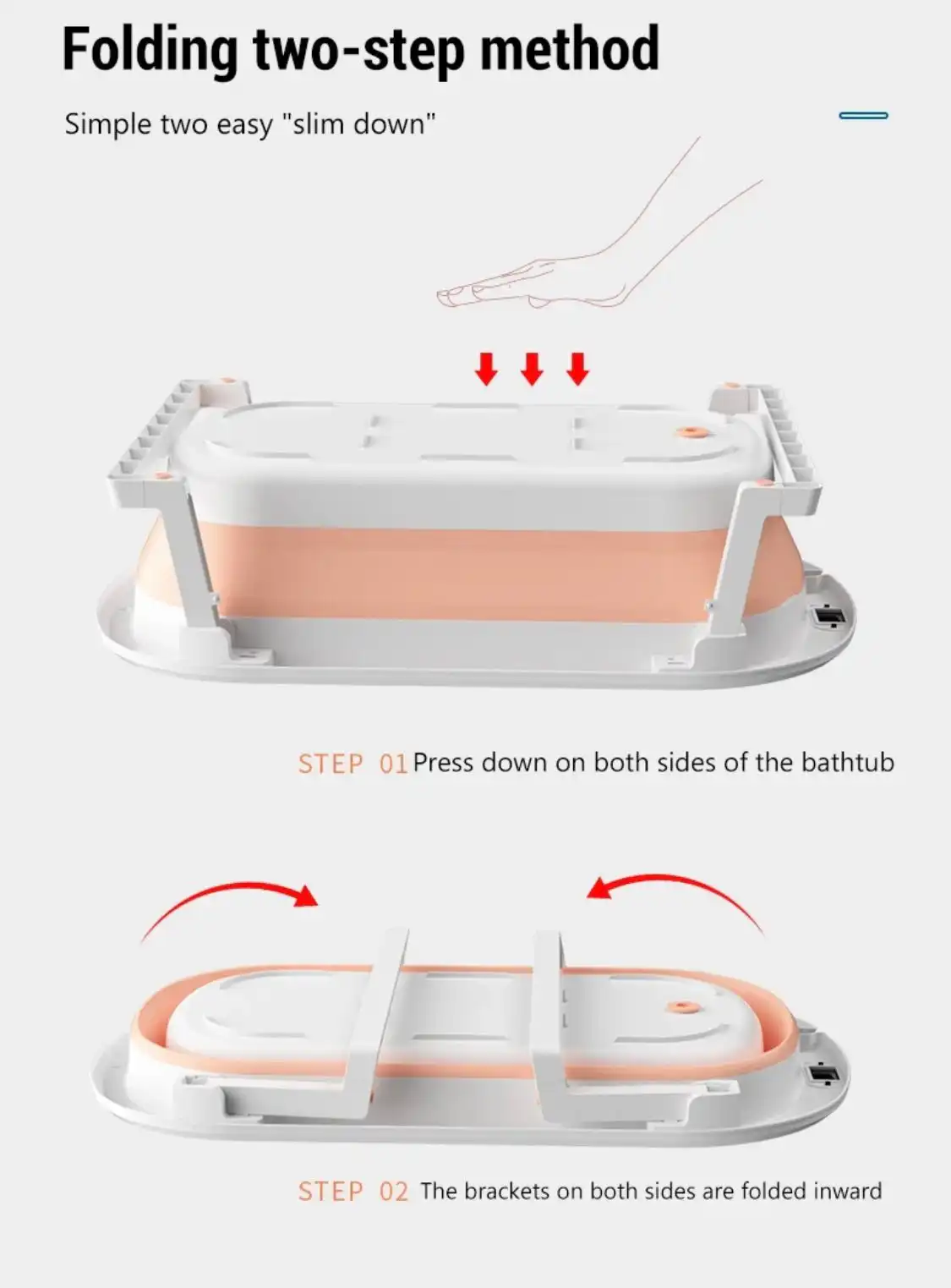 Folding two-step method

Simple two easy "slim down"

STEP 01 Press down on both sides of the bathtub

STEP 02 The brackets on both sides are folded inward