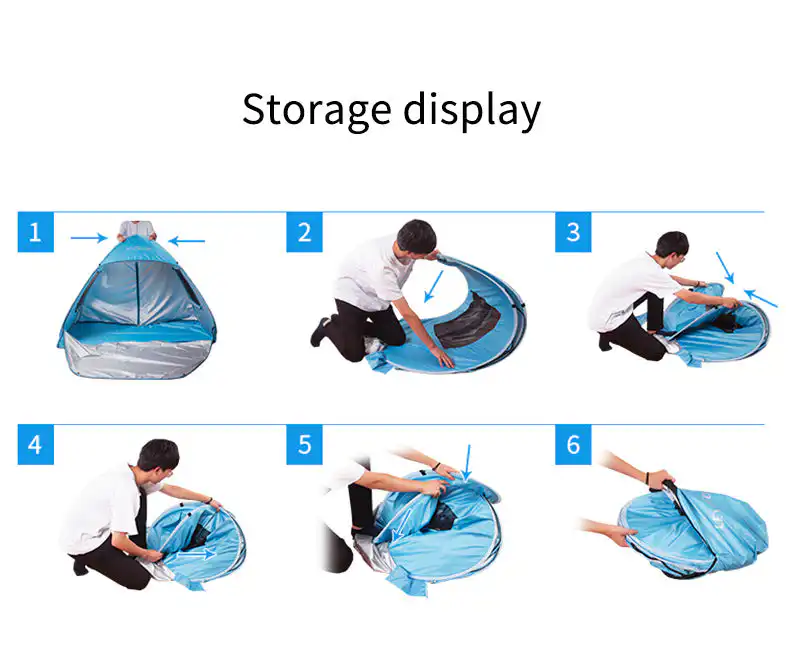 Storage display

1

2

3

4

5

6