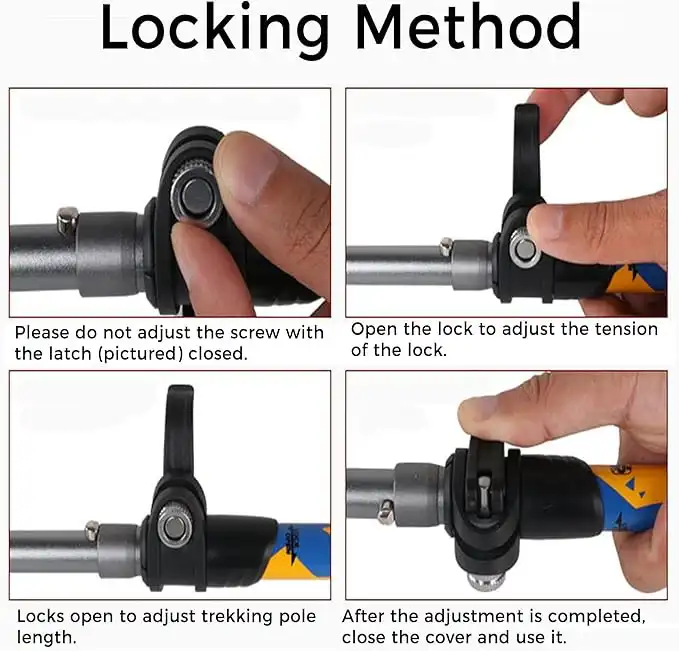 Locking Method

Please do not adjust the screw with the latch (pictured) closed.

Open the lock to adjust the tension of the lock.

Locks open to adjust trekking pole length.

After the adjustment is completed, close the cover and use it.