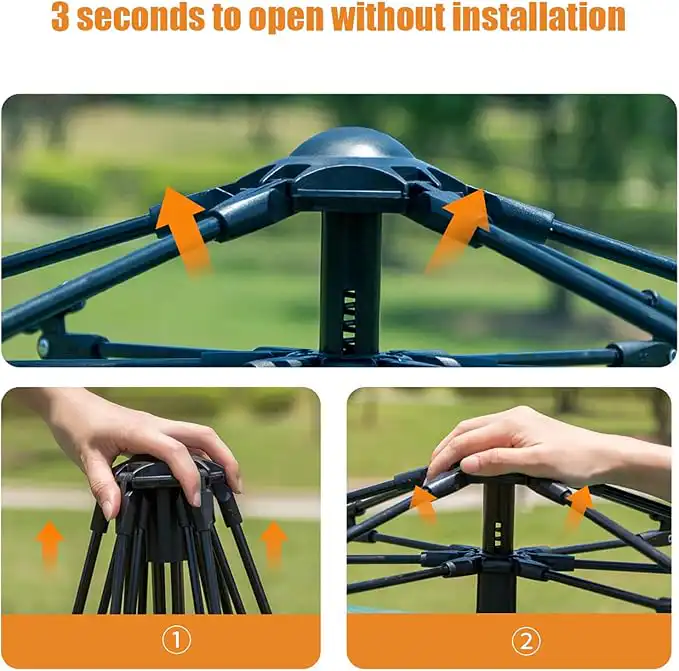 3 seconds to open without installation

①

②