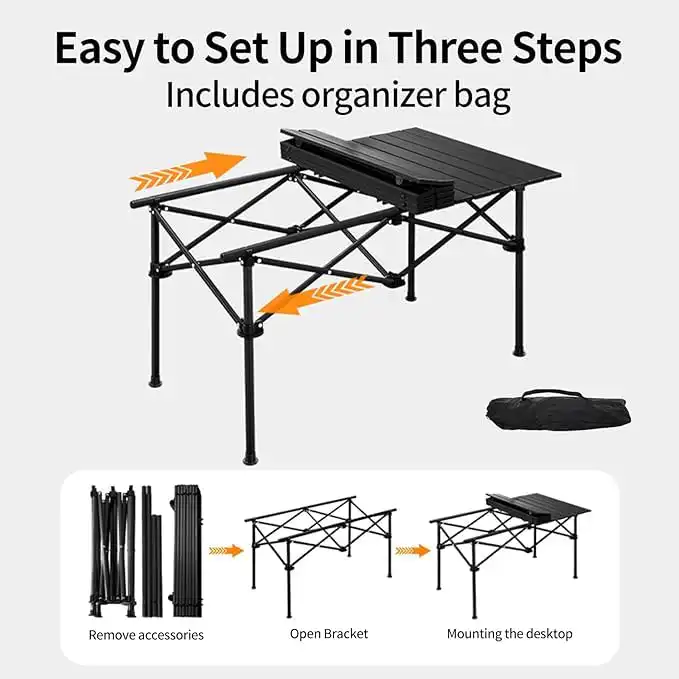 Easy to Set Up in Three Steps
Includes organizer bag

Remove accessories

Open Bracket

Mounting the desktop