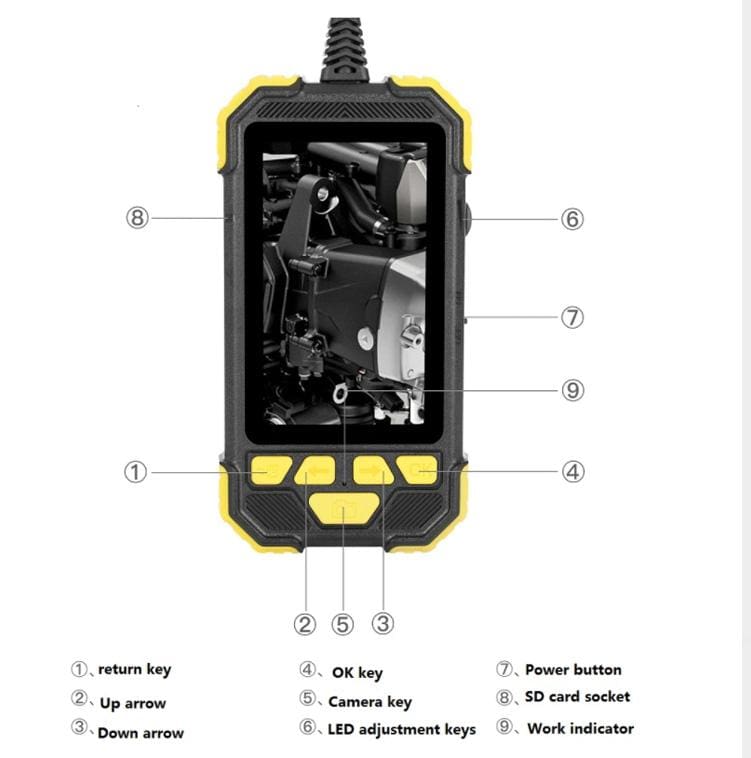 ⑧

⑥

⑦

⑨

①

④

② ⑤ ③

①、return key
②、Up arrow
③、Down arrow

④、OK key
⑤、Camera key
⑥、LED adjustment keys

⑦、Power button
⑧、SD card socket
⑨、Work indicator