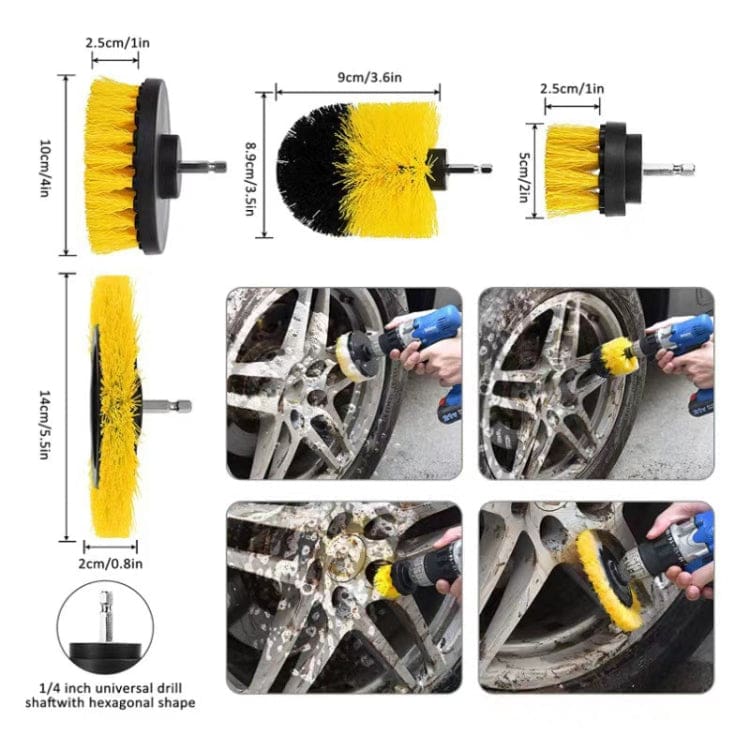 2.5cm/1in
10cm/4in
9cm/3.6in
8.9cm/3.5in
2.5cm/1in
5cm/2in
14cm/5.5in
2cm/0.8in
1/4 inch universal drill shaftwith hexagonal shape