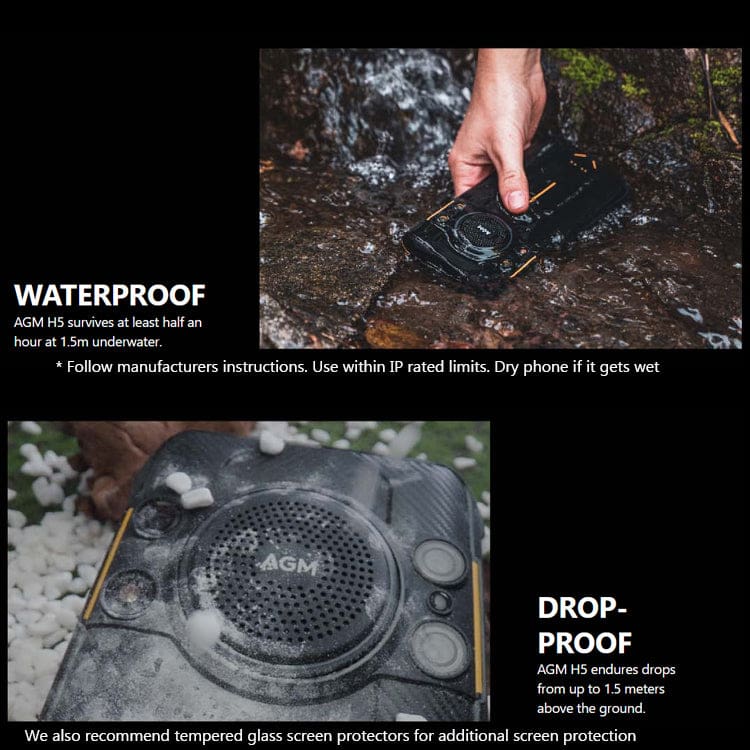 WATERPROOF
AGM H5 survives at least half an hour at 1.5m underwater.

* Follow manufacturers instructions. Use within IP rated limits. Dry phone if it gets wet

AGM

DROP-PROOF
AGM H5 endures drops from up to 1.5 meters above the ground.

We also recommend tempered glass screen protectors for additional screen protection